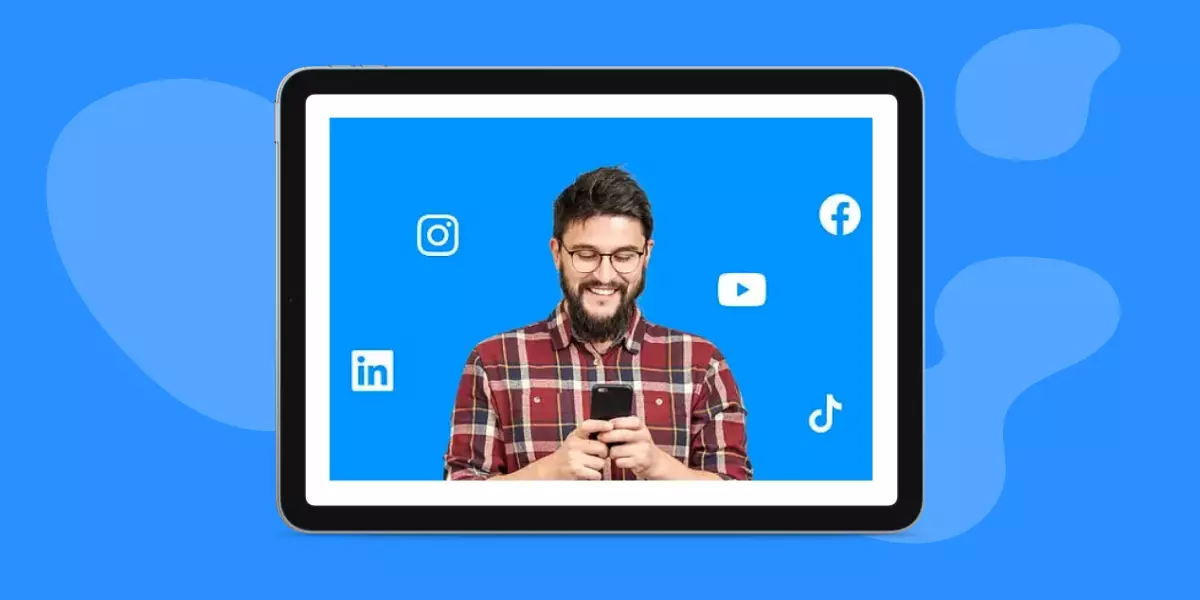 in